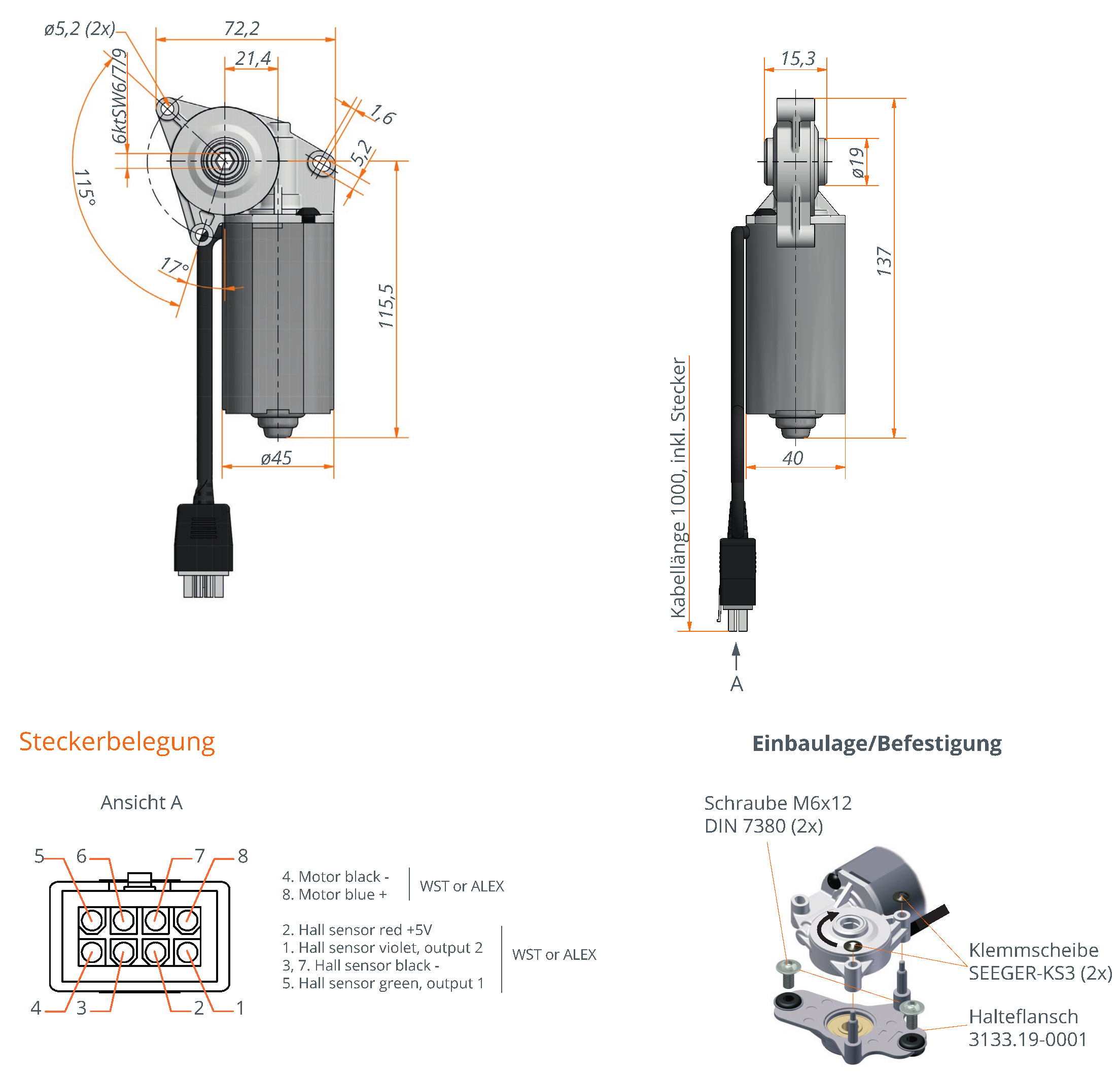 ø5,2 (2x)

72,2

21,4

6ktSW6/7/9

1,6

5,2

115°

17°

115,5

ø45

15,3

ø19

137

40

Kabellänge 1000, inkl. Stecker

A

Steckerbelegung

Ansicht A

5 6 7 8

4 3 2 1

4. Motor black -
8. Motor blue +

WST or ALEX

2. Hall sensor red +5V
1. Hall sensor violet, output 2
3, 7. Hall sensor black -
5. Hall sensor green, output 1

WST or ALEX

Einbaulage/Befestigung

Schraube M6x12
DIN 7380 (2x)

Klemmscheibe
SEEGER-KS3 (2x)

Halteflansch
3133.19-0001